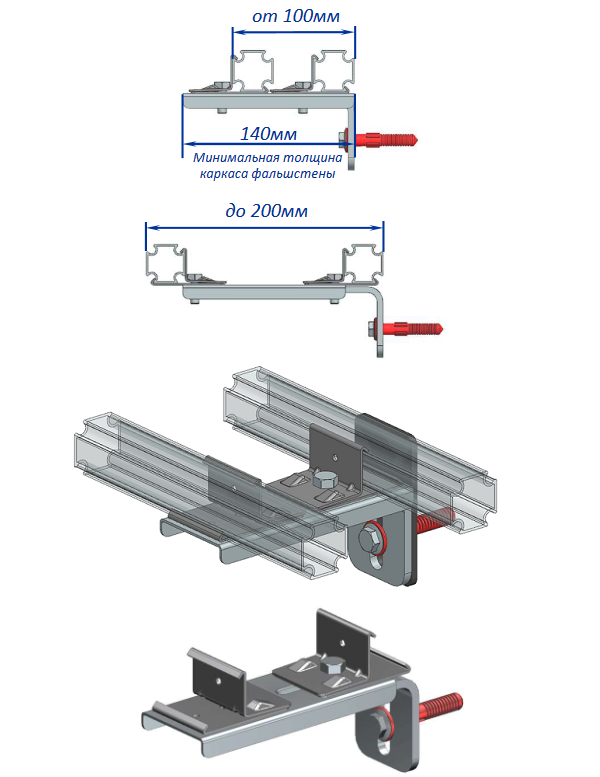 от 100мм

140мм

Минимальная толщина каркаса фальшстены

до 200мм